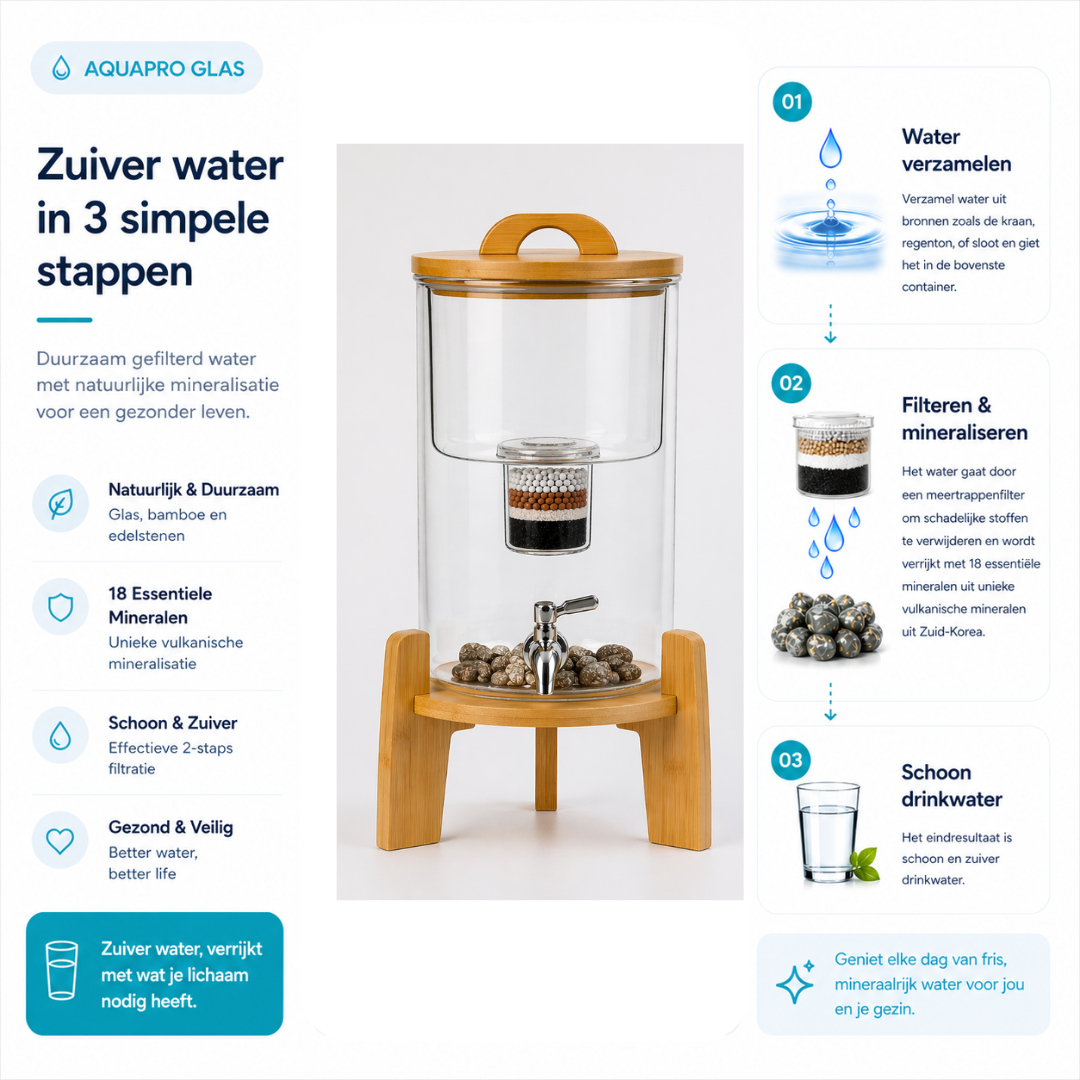 AQUAPRO GLAS

Zuiver water in 3 simpele stappen

Duurzaam gefilterd water met natuurlijke mineralisatie voor een gezonder leven.

Natuurlijk & Duurzaam
Glas, bamboe en edelstenen

18 Essentiele Mineralen
Unieke vulkanische mineralisatie

Schoon & Zuiver
Effectieve 2-staps filtratie

Gezond & Veilig
Better water, better life

Zuiver water, verrijkt met wat je lichaam nodig heeft.

01
Water verzamelen
Verzamel water uit bronnen zoals de kraan, regenton, of sloot en giet het in de bovenste container.

02
Filteren & mineraliseren
Het water gaat door een meertrappenfilter om schadelijke stoffen te verwijderen en wordt verrijkt met 18 essentiële mineralen uit unieke vulkanische mineralen uit Zuid-Korea.

03
Schoon drinkwater
Het eindresultaat is schoon en zuiver drinkwater.

Geniet elke dag van fris, mineraalrijk water voor jou en je gezin.